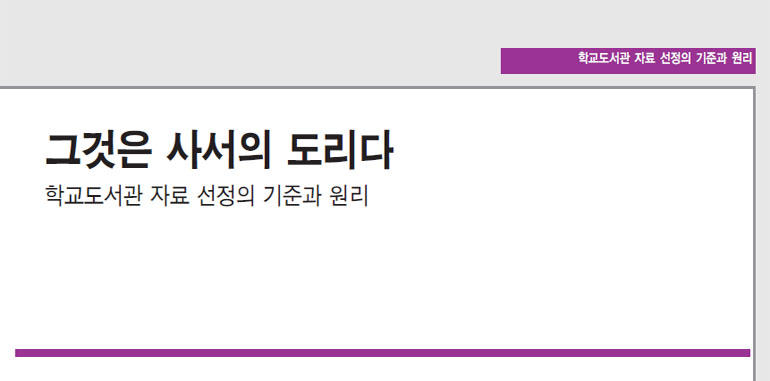 학교도서관 자료 선정의 기준과 원리

그것은 사서의 도리다

학교도서관 자료 선정의 기준과 원리