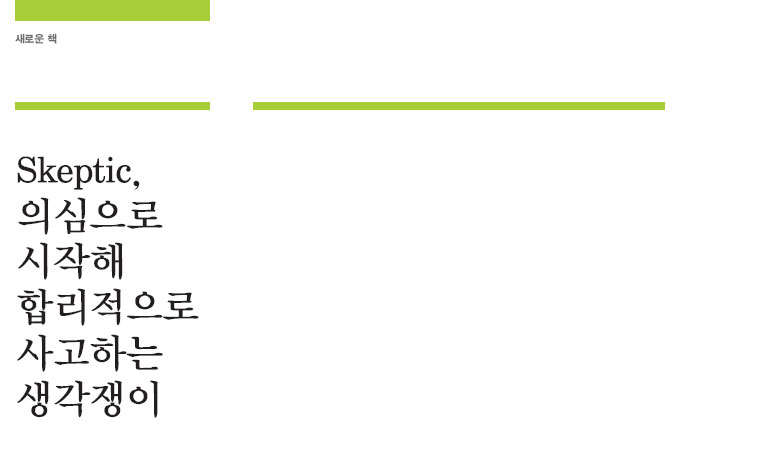 새로운 책

Skeptic,
의심으로
시작해
합리적으로
사고하는
생각쟁이